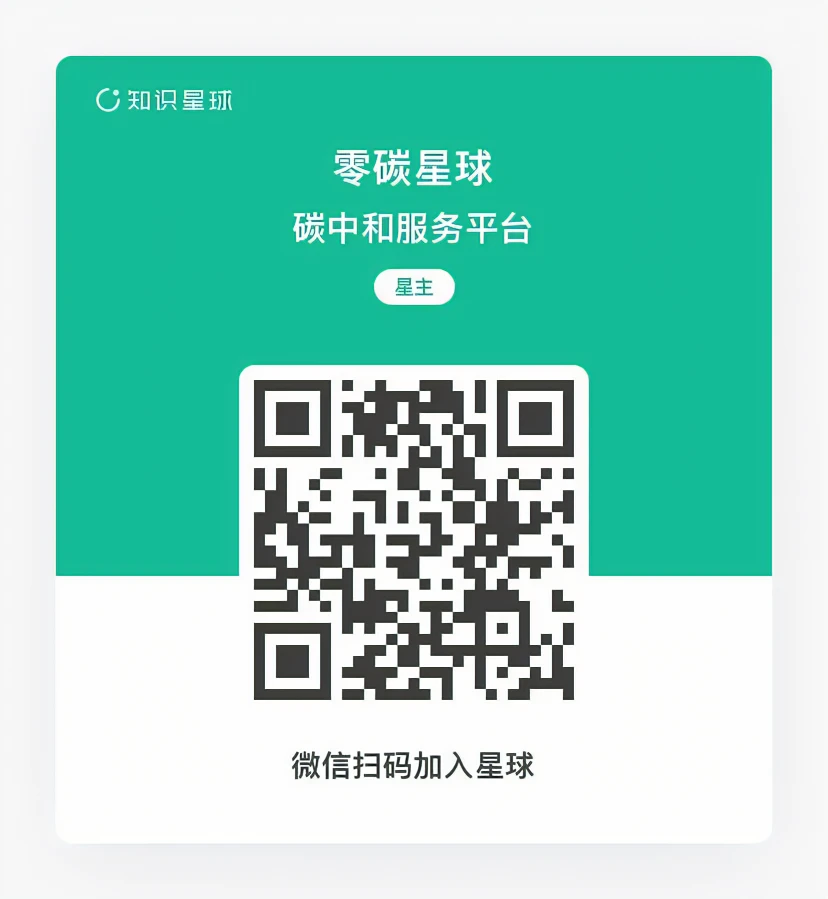 知识星球

零碳星球

碳中和服务平台

星主

微信扫码加入星球